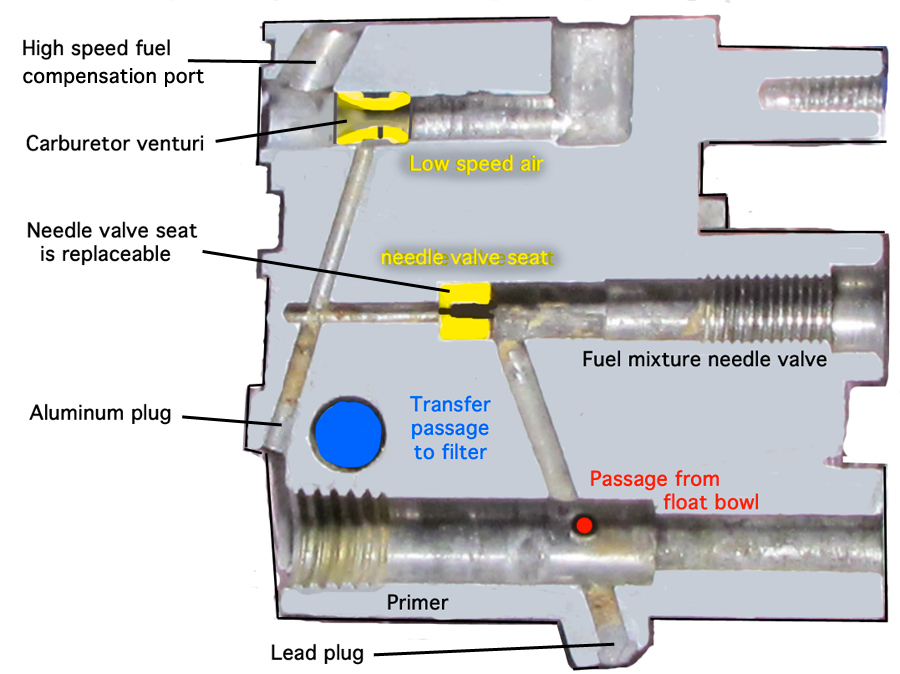 High speed fuel compensation port

Carburetor venturi

Low speed air

Needle valve seat is replaceable

needle valve seat

Fuel mixture needle valve

Aluminum plug

Transfer passage to filter

Passage from float bowl

Primer

Lead plug