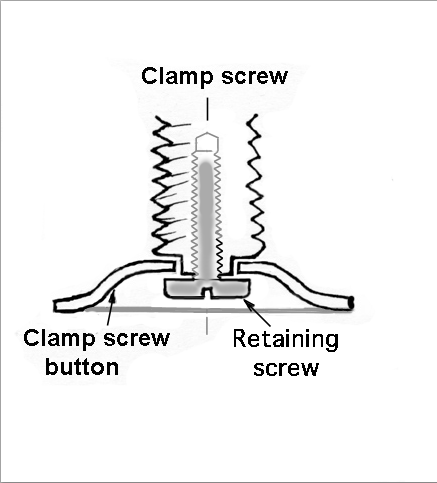 Clamp screw

Clamp screw button

Retaining screw